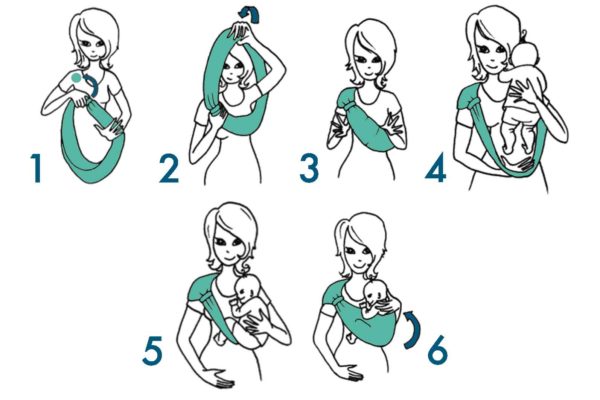 1
2
3
4
5
6